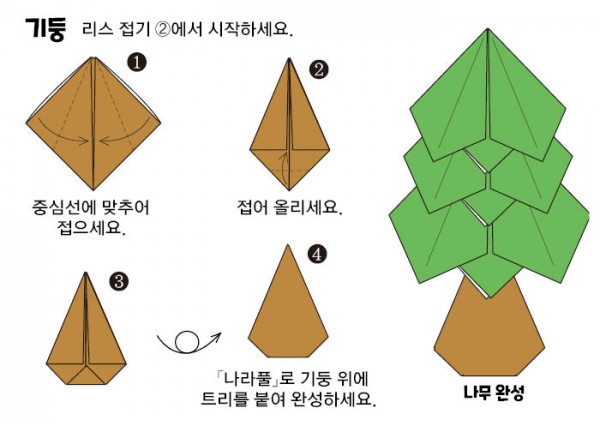 기둥 리스 접기 ②에서 시작하세요.

❶

중심선에 맞추어 접으세요.

❷

접어 올리세요.

❸

❹

「나라풀」로 기둥 위에 트리를 붙여 완성하세요.

나무 완성